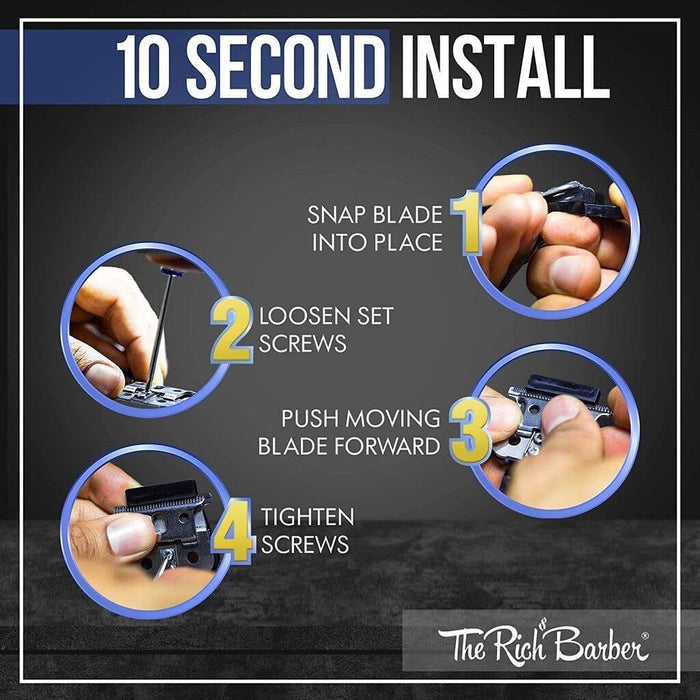 10 SECOND INSTALL

SNAP BLADE INTO PLACE 1

2 LOOSEN SET SCREWS

PUSH MOVING BLADE FORWARD 3

4 TIGHTEN SCREWS

The Rich Barber®