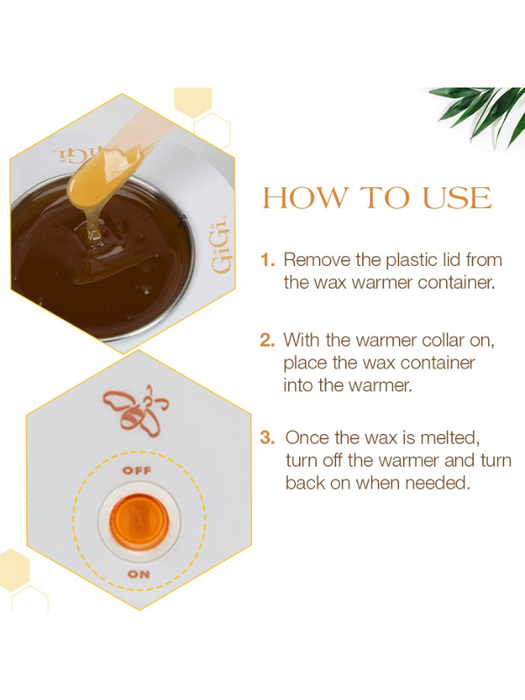 GiGi

GiGi

OFF

ON

HOW TO USE

1. Remove the plastic lid from the wax warmer container.

2. With the warmer collar on, place the wax container into the warmer.

3. Once the wax is melted, turn off the warmer and turn back on when needed.