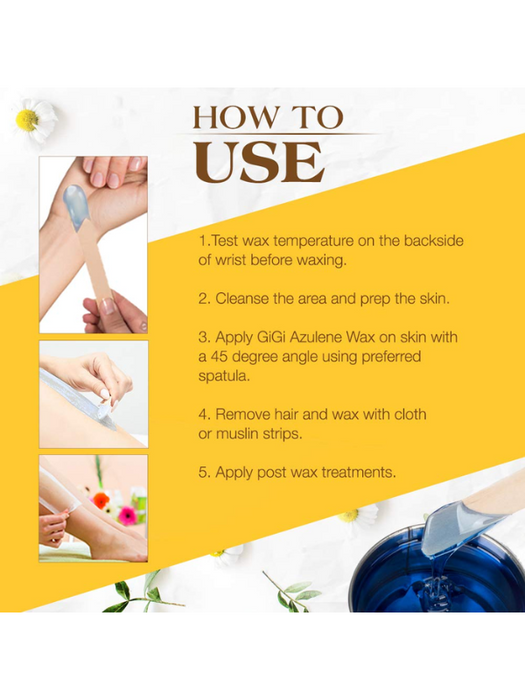 HOW TO
USE

1.Test wax temperature on the backside of wrist before waxing.

2. Cleanse the area and prep the skin.

3. Apply GiGi Azulene Wax on skin with a 45 degree angle using preferred spatula.

4. Remove hair and wax with cloth or muslin strips.

5. Apply post wax treatments.