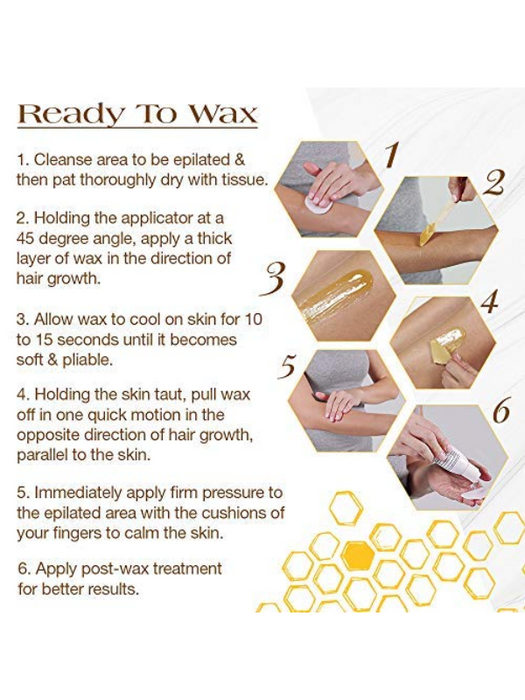 Ready To Wax

1. Cleanse area to be epilated & then pat thoroughly dry with tissue.

2. Holding the applicator at a 45 degree angle, apply a thick layer of wax in the direction of hair growth.

3. Allow wax to cool on skin for 10 to 15 seconds until it becomes soft & pliable.

4. Holding the skin taut, pull wax off in one quick motion in the opposite direction of hair growth, parallel to the skin.

5. Immediately apply firm pressure to the epilated area with the cushions of your fingers to calm the skin.

6. Apply post-wax treatment for better results.

1

2

3

4

5

6