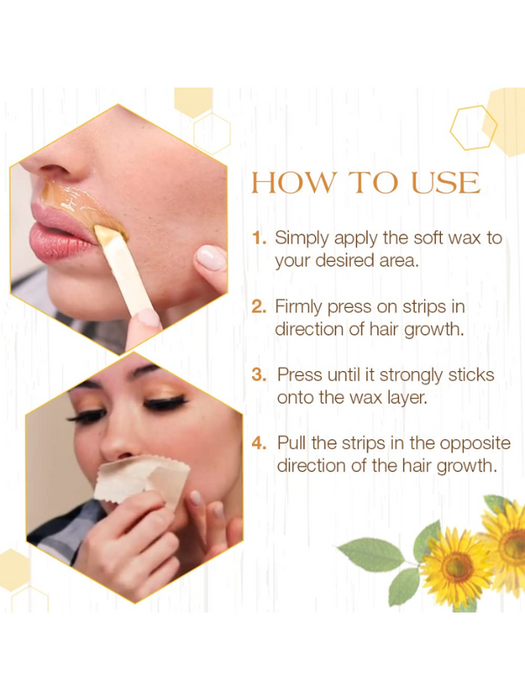 HOW TO USE

1. Simply apply the soft wax to your desired area.

2. Firmly press on strips in direction of hair growth.

3. Press until it strongly sticks onto the wax layer.

4. Pull the strips in the opposite direction of the hair growth.