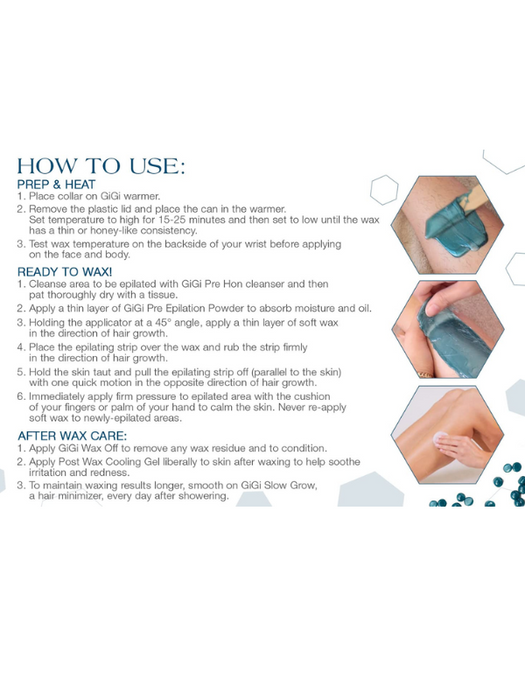 HOW TO USE:

PREP & HEAT
1. Place collar on GiGi warmer.
2. Remove the plastic lid and place the can in the warmer. Set temperature to high for 15-25 minutes and then set to low until the wax has a thin or honey-like consistency.
3. Test wax temperature on the backside of your wrist before applying on the face and body.

READY TO WAX!
1. Cleanse area to be epilated with GiGi Pre Hon cleanser and then pat thoroughly dry with a tissue.
2. Apply a thin layer of GiGi Pre Epilation Powder to absorb moisture and oil.
3. Holding the applicator at a 45° angle, apply a thin layer of soft wax in the direction of hair growth.
4. Place the epilating strip over the wax and rub the strip firmly in the direction of hair growth.
5. Hold the skin taut and pull the epilating strip off (parallel to the skin) with one quick motion in the opposite direction of hair growth.
6. Immediately apply firm pressure to epilated area with the cushion of your fingers or palm of your hand to calm the skin. Never re-apply soft wax to newly-epilated areas.

AFTER WAX CARE:
1. Apply GiGi Wax Off to remove any wax residue and to condition.
2. Apply Post Wax Cooling Gel liberally to skin after waxing to help soothe irritation and redness.
3. To maintain waxing results longer, smooth on GiGi Slow Grow, a hair minimizer, every day after showering.