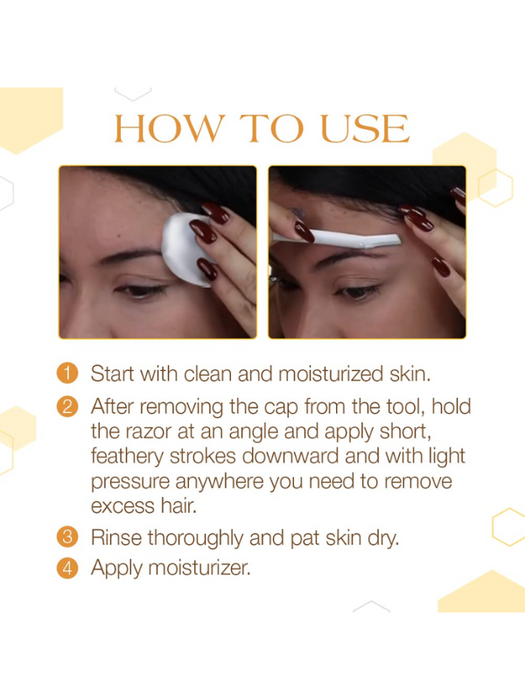 HOW TO USE

1 Start with clean and moisturized skin.

2 After removing the cap from the tool, hold the razor at an angle and apply short, feathery strokes downward and with light pressure anywhere you need to remove excess hair.

3 Rinse thoroughly and pat skin dry.

4 Apply moisturizer.