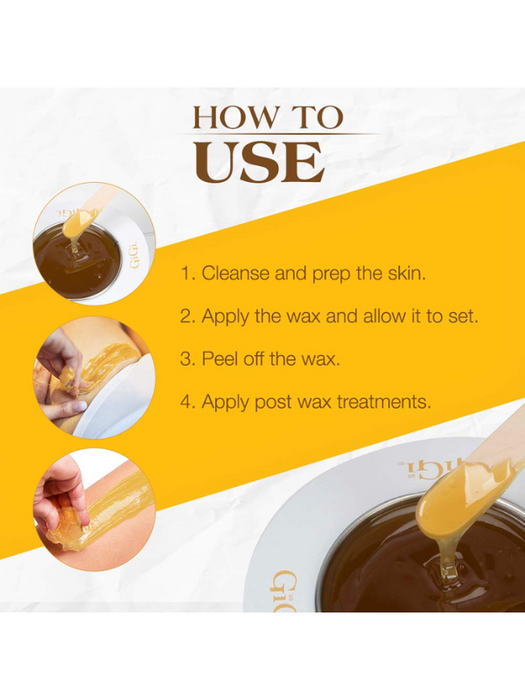 HOW TO
USE

GiGi

1. Cleanse and prep the skin.

2. Apply the wax and allow it to set.

3. Peel off the wax.

4. Apply post wax treatments.

GiGi

GiGi