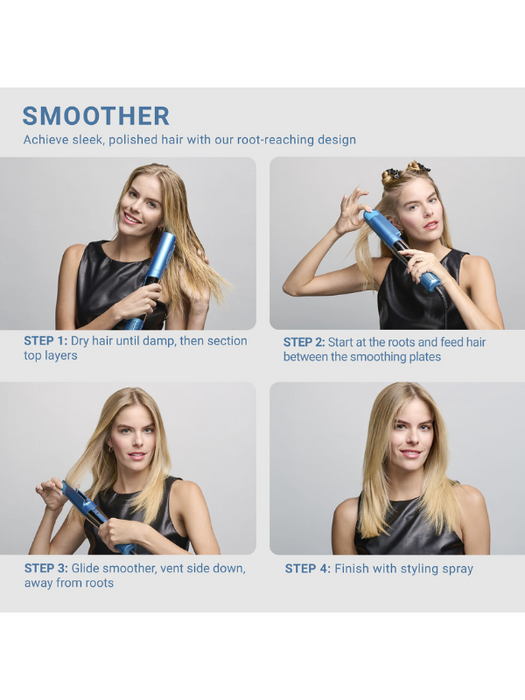 SMOOTHER

Achieve sleek, polished hair with our root-reaching design

STEP 1: Dry hair until damp, then section top layers

STEP 2: Start at the roots and feed hair between the smoothing plates

STEP 3: Glide smoother, vent side down, away from roots

STEP 4: Finish with styling spray