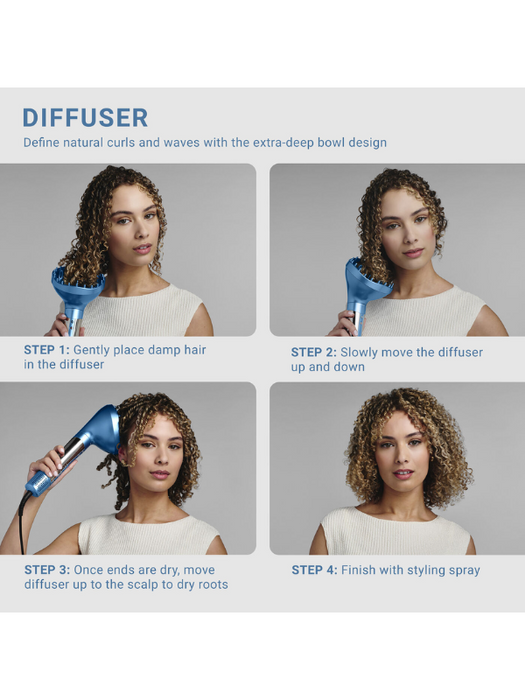 DIFFUSER

Define natural curls and waves with the extra-deep bowl design

STEP 1: Gently place damp hair in the diffuser

STEP 2: Slowly move the diffuser up and down

STEP 3: Once ends are dry, move diffuser up to the scalp to dry roots

STEP 4: Finish with styling spray