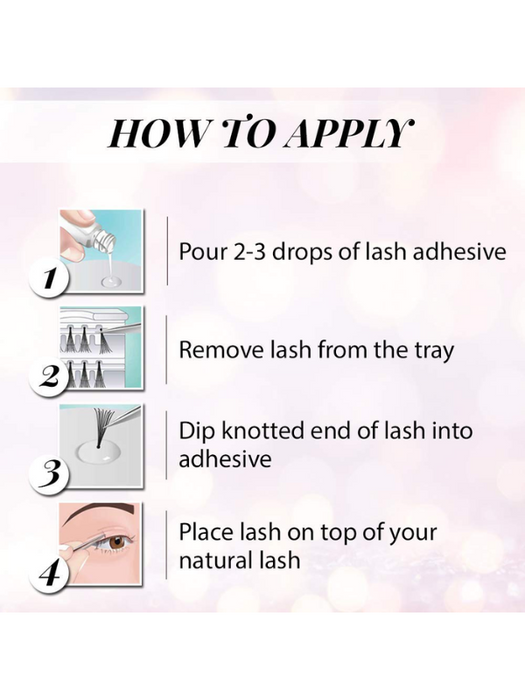 HOW TO APPLY

1
Pour 2-3 drops of lash adhesive

2
Remove lash from the tray

3
Dip knotted end of lash into adhesive

4
Place lash on top of your natural lash