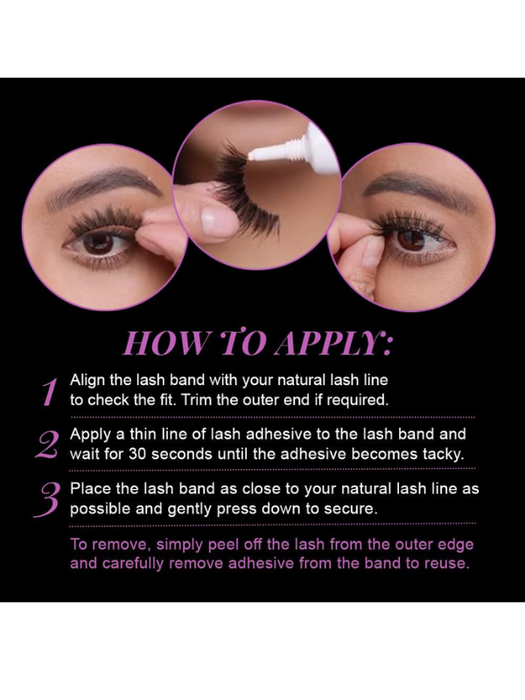 HOW TO APPLY:

1 Align the lash band with your natural lash line to check the fit. Trim the outer end if required.

2 Apply a thin line of lash adhesive to the lash band and wait for 30 seconds until the adhesive becomes tacky.

3 Place the lash band as close to your natural lash line as possible and gently press down to secure.

To remove, simply peel off the lash from the outer edge and carefully remove adhesive from the band to reuse.